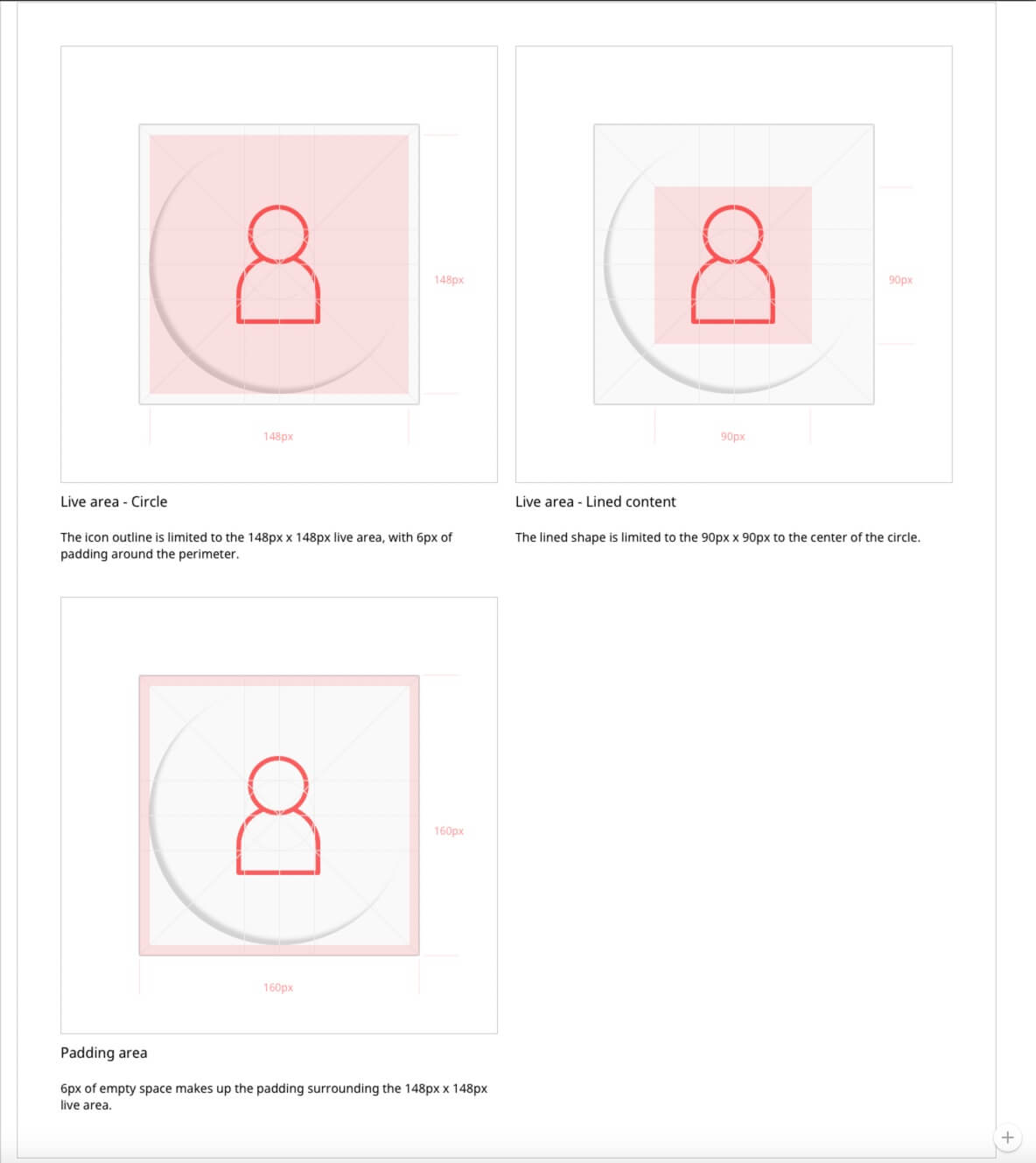 148px

148px

Live area - Circle

The icon outline is limited to the 148px x 148px live area, with 6px of padding around the perimeter.

90px

90px

Live area - Lined content

The lined shape is limited to the 90px x 90px to the center of the circle.

160px

160px

Padding area

6px of empty space makes up the padding surrounding the 148px x 148px live area.

+